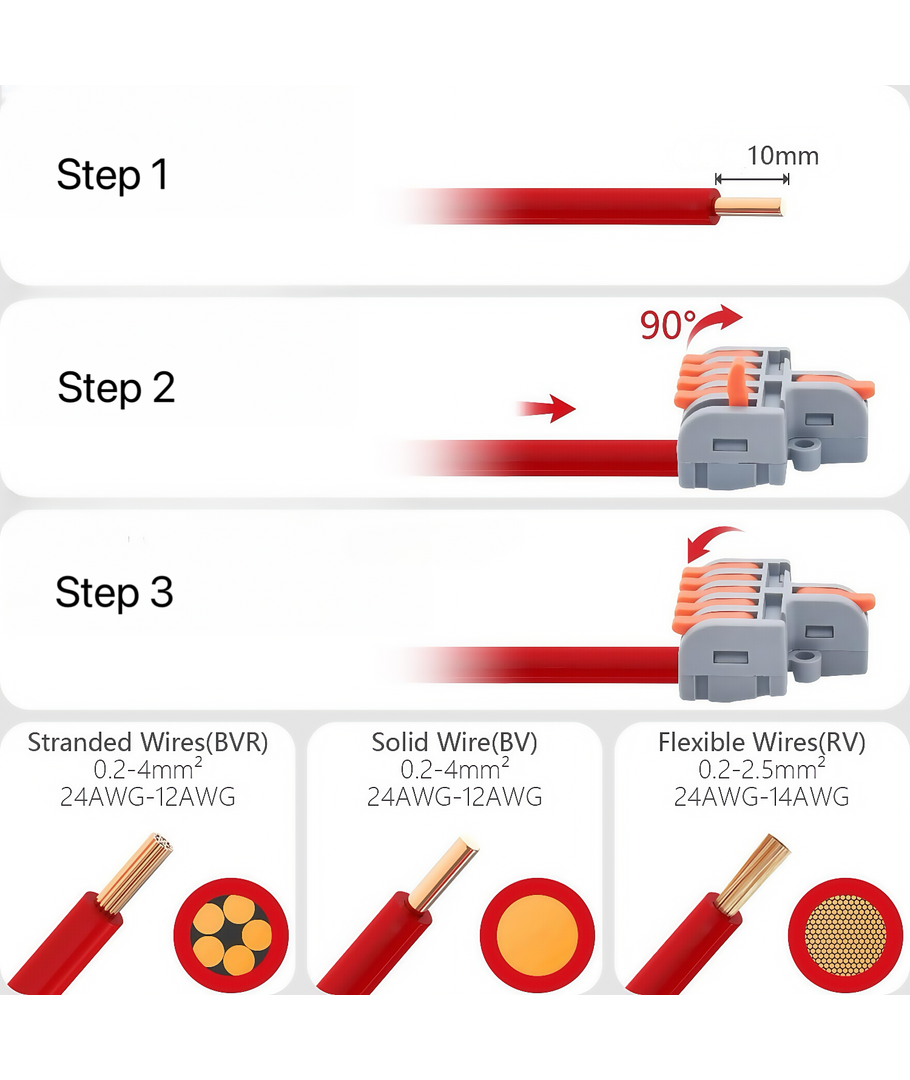 Step 1

10mm

Step 2

90°

Step 3

Stranded Wires(BVR)
0.2-4mm$^2$
24AWG-12AWG

Solid Wire(BV)
0.2-4mm$^2$
24AWG-12AWG

Flexible Wires(RV)
0.2-2.5mm$^2$
24AWG-14AWG